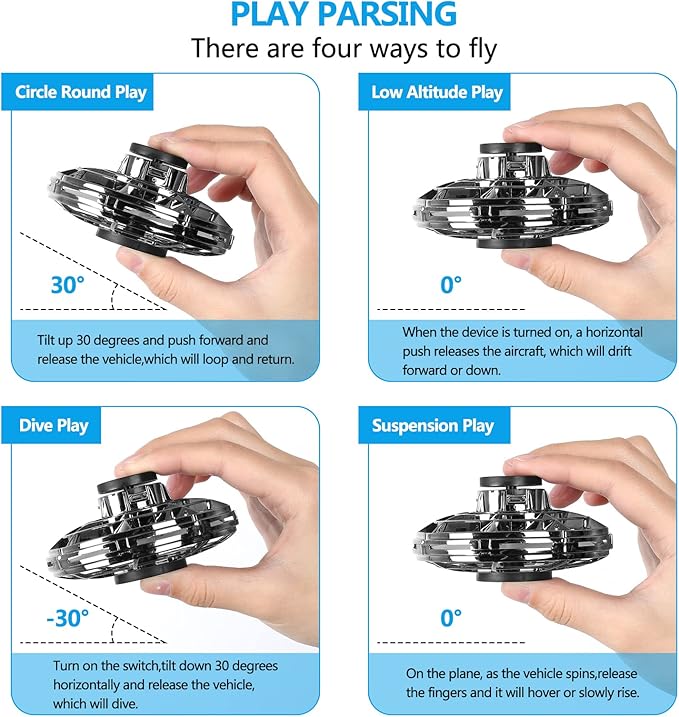 PLAY PARSING
There are four ways to fly

Circle Round Play

30°

Tilt up 30 degrees and push forward and release the vehicle,which will loop and return.

Low Altitude Play

0°

When the device is turned on, a horizontal push releases the aircraft, which will drift forward or down.

Dive Play

-30°

Turn on the switch,tilt down 30 degrees horizontally and release the vehicle, which will dive.

Suspension Play

0°

On the plane, as the vehicle spins,release the fingers and it will hover or slowly rise.