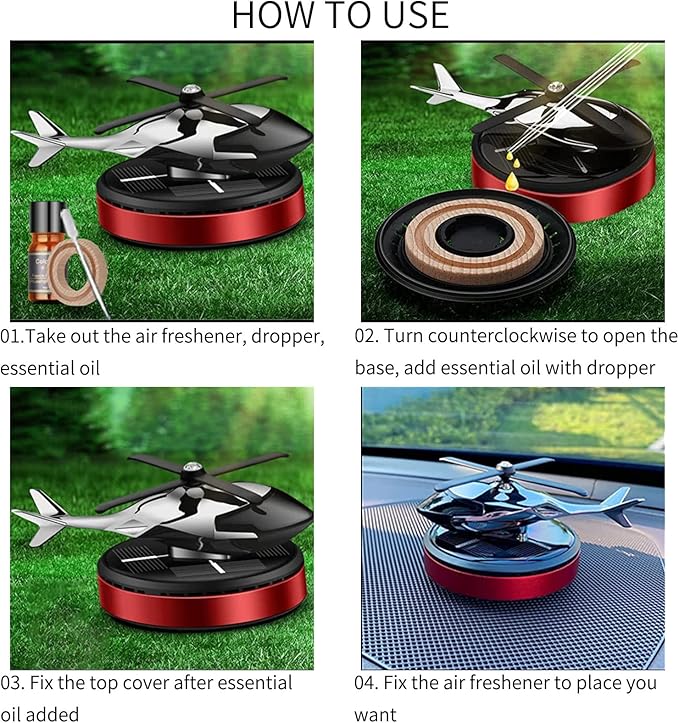 HOW TO USE

01.Take out the air freshener, dropper, essential oil

02. Turn counterclockwise to open the base, add essential oil with dropper

03. Fix the top cover after essential oil added

04. Fix the air freshener to place you want