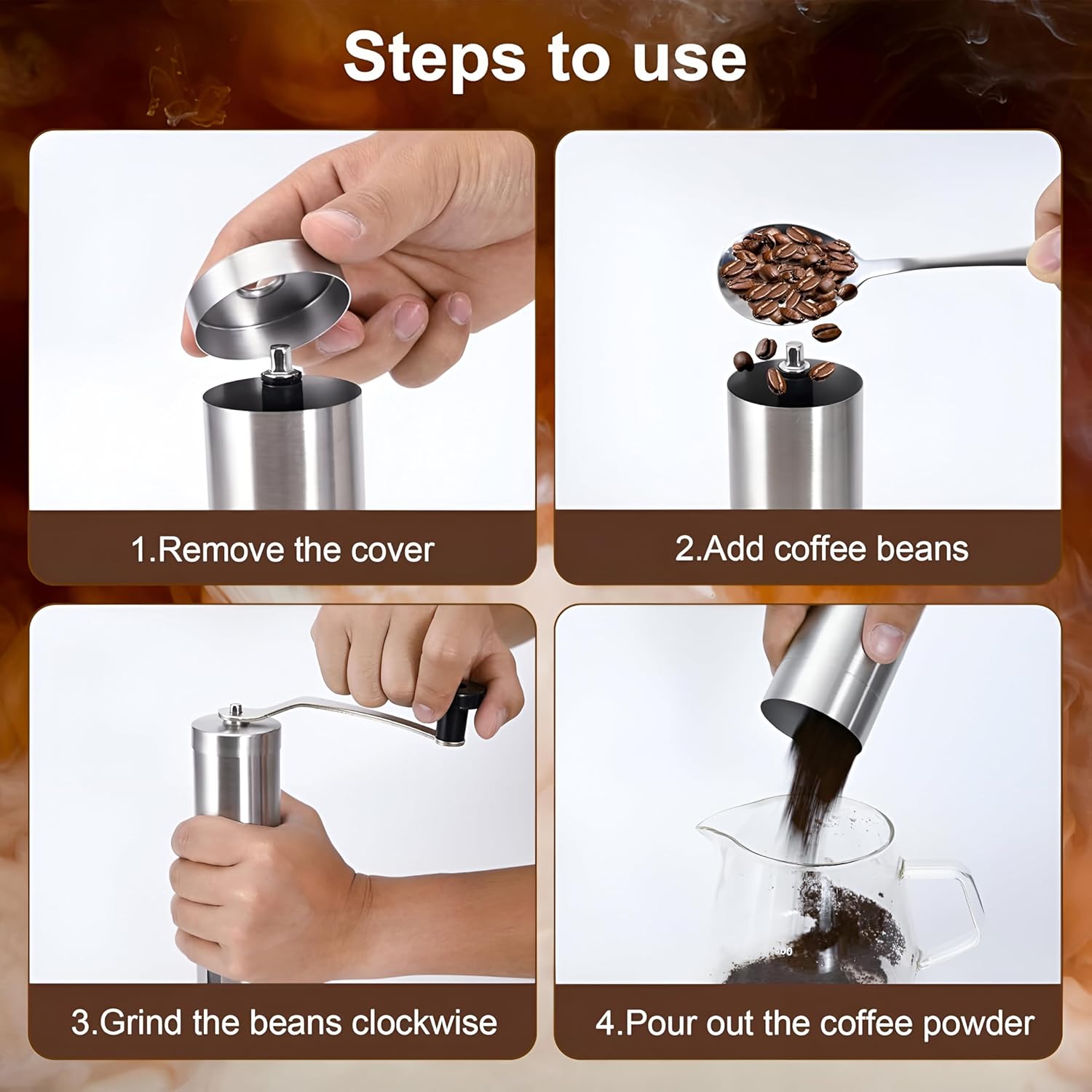 Steps to use

1.Remove the cover

2.Add coffee beans

3.Grind the beans clockwise

4.Pour out the coffee powder