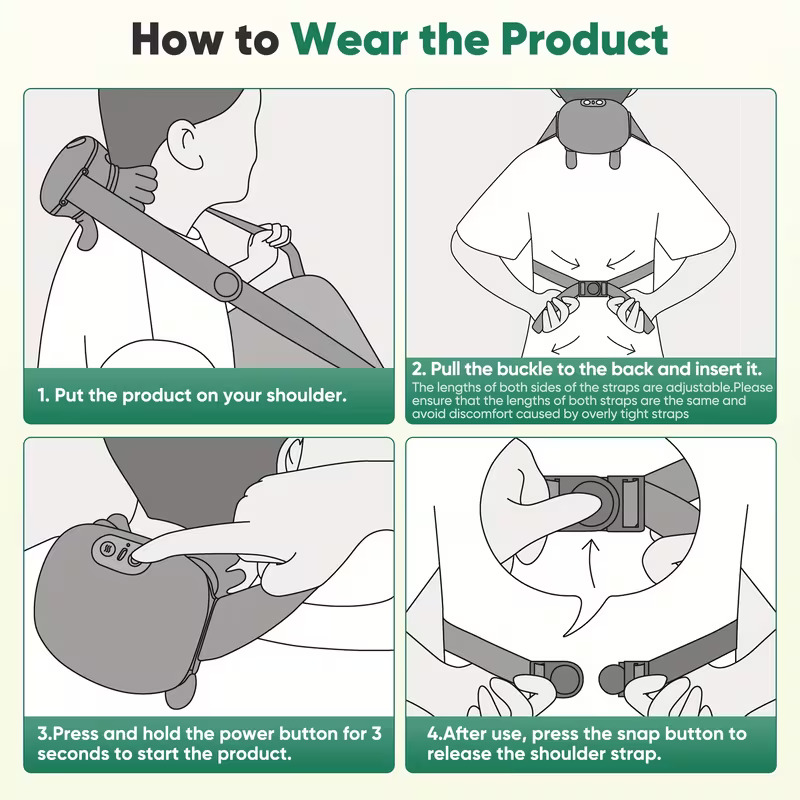 How to Wear the Product

1. Put the product on your shoulder.

2. Pull the buckle to the back and insert it.

The lengths of both sides of the straps are adjustable.Please ensure that the lengths of both straps are the same and avoid discomfort caused by overly tight straps

3.Press and hold the power button for 3 seconds to start the product.

4.After use, press the snap button to release the shoulder strap.